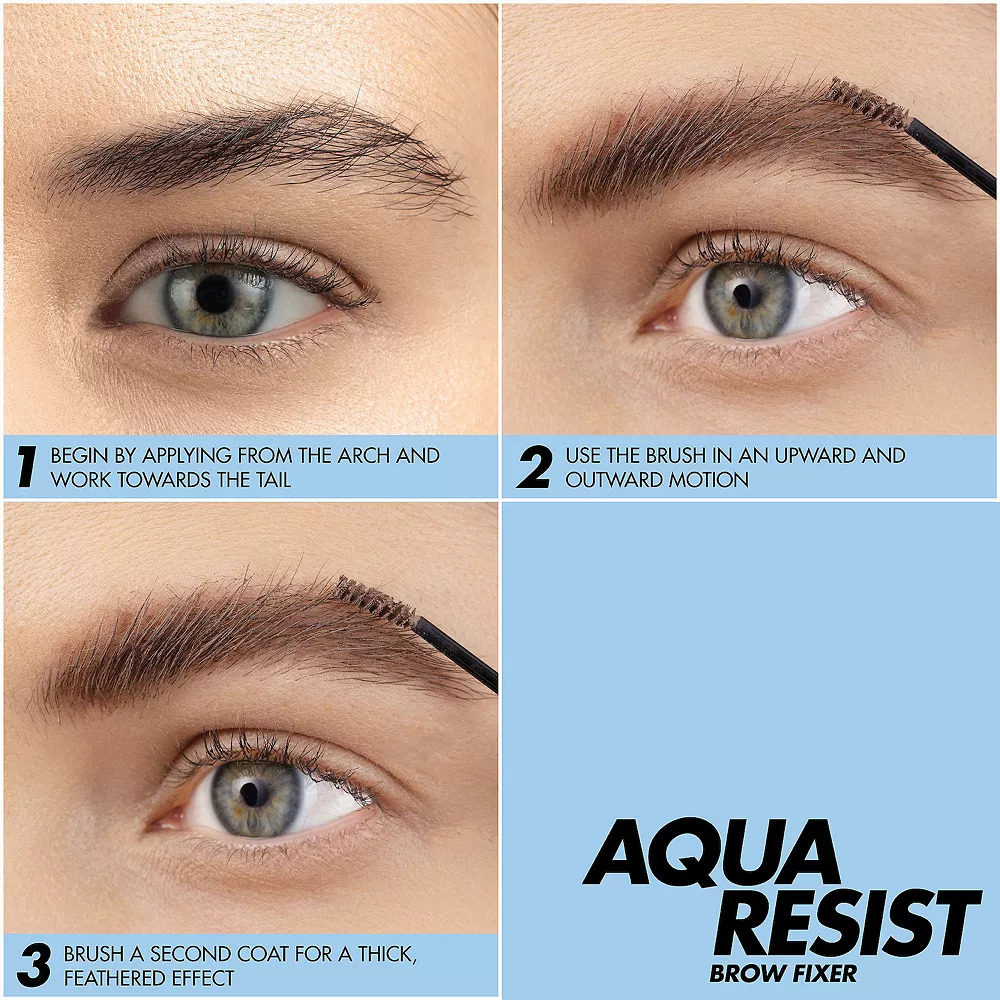 1 BEGIN BY APPLYING FROM THE ARCH AND WORK TOWARDS THE TAIL

2 USE THE BRUSH IN AN UPWARD AND OUTWARD MOTION

3 BRUSH A SECOND COAT FOR A THICK, FEATHERED EFFECT

AQUA RESIST
BROW FIXER